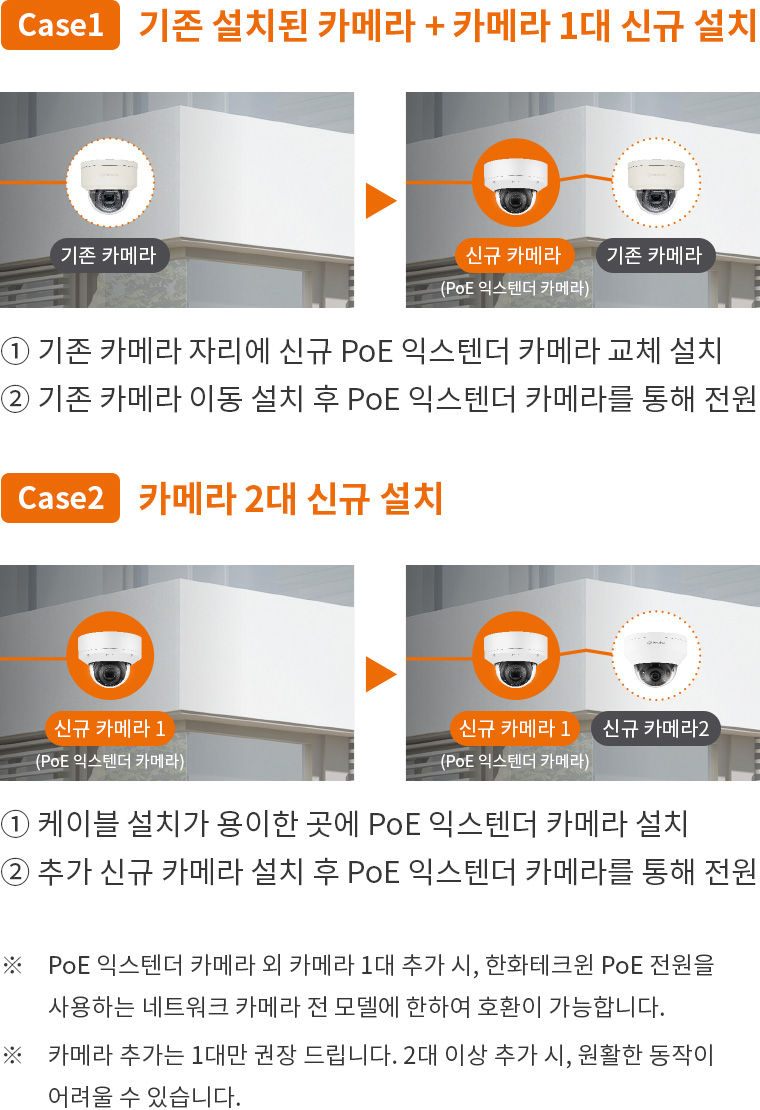 Case1 기존 설치된 카메라 + 카메라 1대 신규 설치

기존 카메라

신규 카메라 (PoE 익스텐더 카메라) 기존 카메라

① 기존 카메라 자리에 신규 PoE 익스텐더 카메라 교체 설치
② 기존 카메라 이동 설치 후 PoE 익스텐더 카메라를 통해 전원

Case2 카메라 2대 신규 설치

신규 카메라 1 (PoE 익스텐더 카메라)

신규 카메라 1 (PoE 익스텐더 카메라) 신규 카메라2

① 케이블 설치가 용이한 곳에 PoE 익스텐더 카메라 설치
② 추가 신규 카메라 설치 후 PoE 익스텐더 카메라를 통해 전원

※ PoE 익스텐더 카메라 외 카메라 1대 추가 시, 한화테크윈 PoE 전원을 사용하는 네트워크 카메라 전 모델에 한하여 호환이 가능합니다.

※ 카메라 추가는 1대만 권장 드립니다. 2대 이상 추가 시, 원활한 동작이 어려울 수 있습니다.