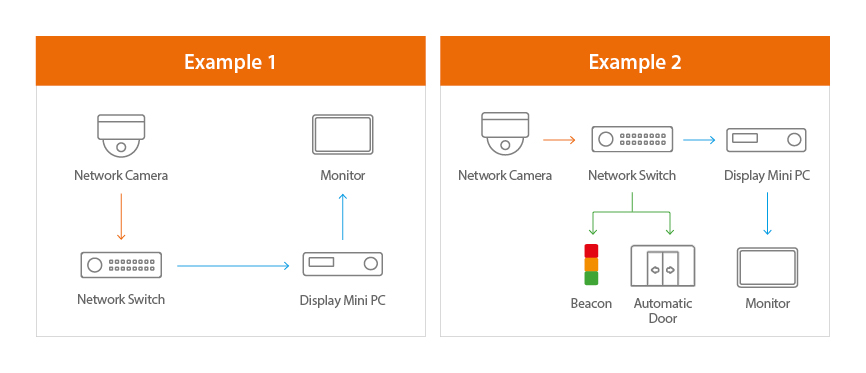 Example 1

Network Camera

Monitor

Network Switch

Display Mini PC

Example 2

Network Camera

Network Switch

Display Mini PC

Beacon

Automatic Door

Monitor