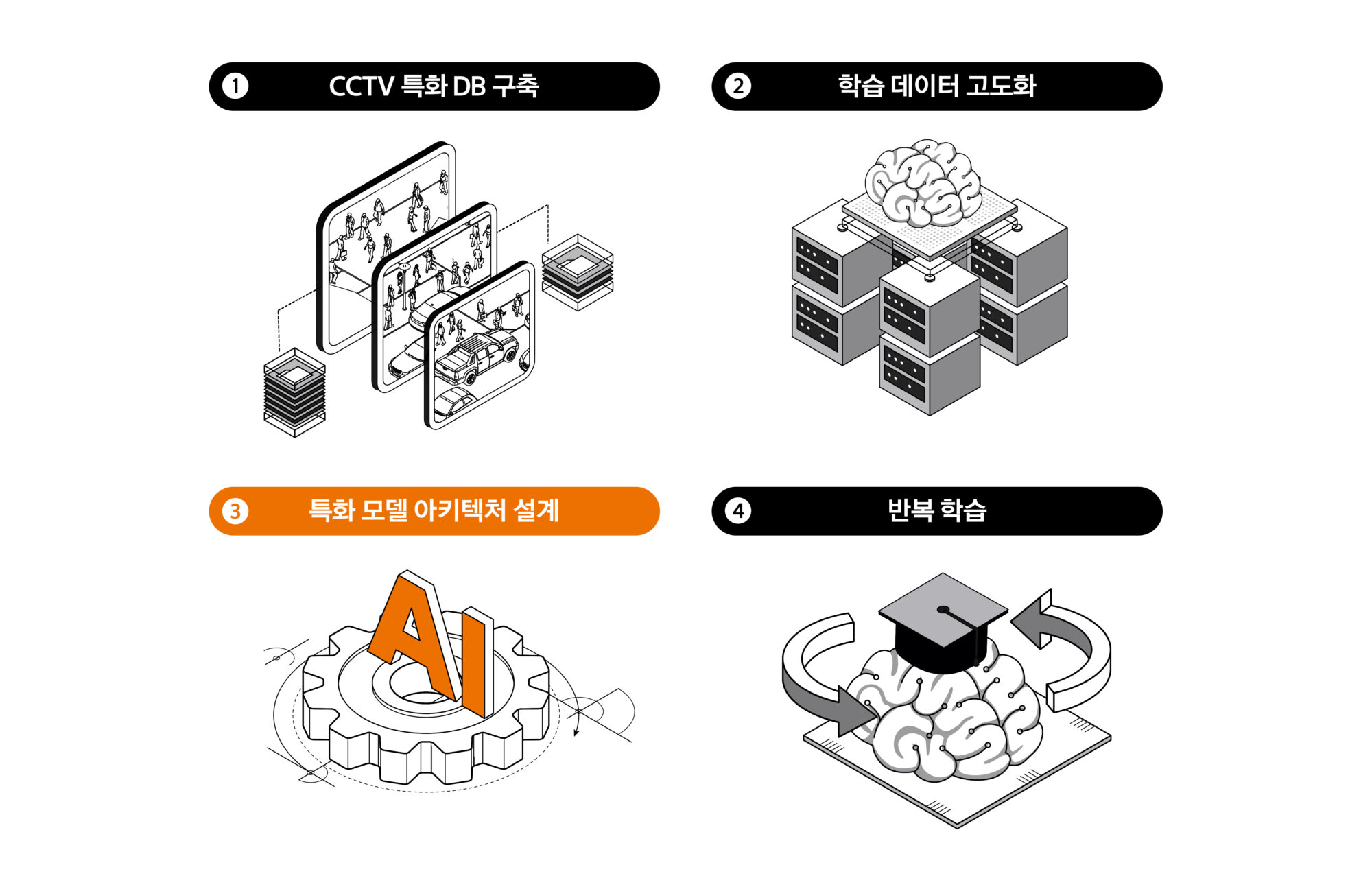 1 CCTV 특화 DB 구축

2 학습 데이터 고도화

3 특화 모델 아키텍처 설계

AI

4 반복 학습